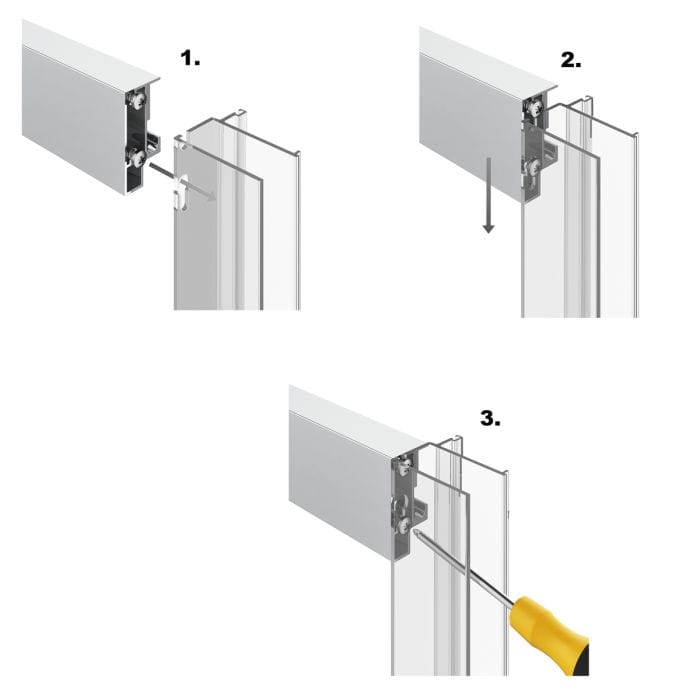 1.

2.

3.