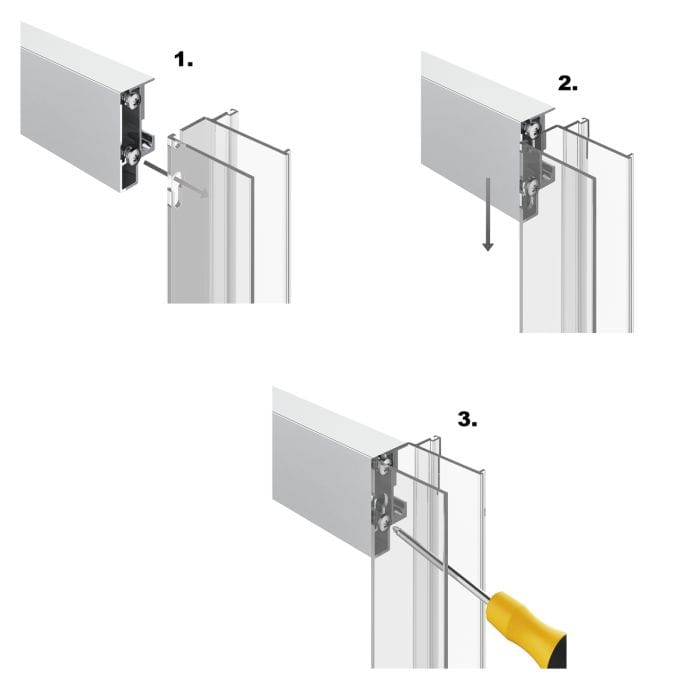 1.

2.

3.